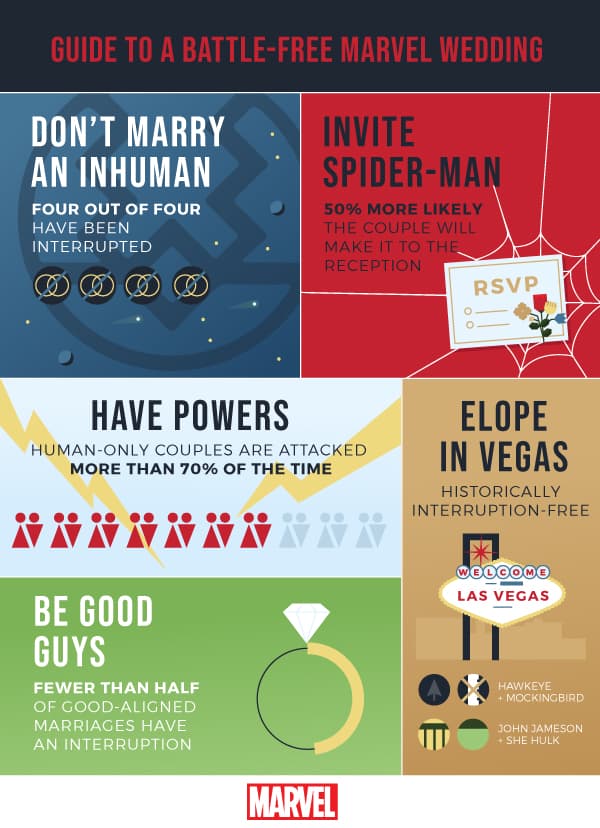 GUIDE TO A BATTLE-FREE MARVEL WEDDING

DON'T MARRY AN INHUMAN

FOUR OUT OF FOUR HAVE BEEN INTERRUPTED

INVITE SPIDER-MAN

50% MORE LIKELY THE COUPLE WILL MAKE IT TO THE RECEPTION

RSVP

HAVE POWERS

HUMAN-ONLY COUPLES ARE ATTACKED MORE THAN 70% OF THE TIME

ELOPE IN VEGAS

HISTORICALLY INTERRUPTION-FREE

WELCOME
LAS VEGAS

HAWKEYE + MOCKINGBIRD

JOHN JAMESON + SHE HULK

BE GOOD GUYS

FEWER THAN HALF OF GOOD-ALIGNED MARRIAGES HAVE AN INTERRUPTION

MARVEL