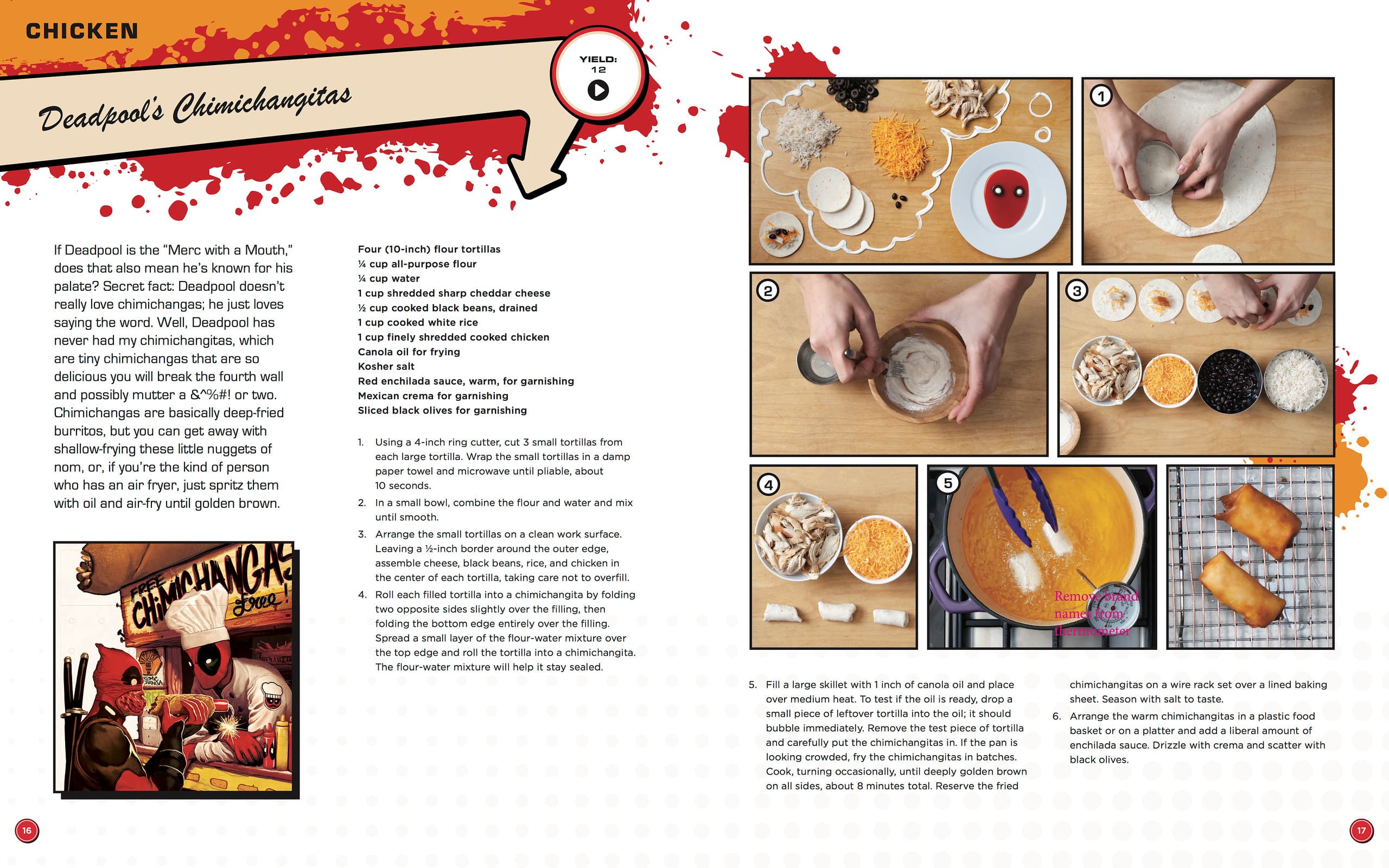 CHICKEN

Deadpool's Chimichangitas

YIELD: 12

If Deadpool is the "Merc with a Mouth," does that also mean he's known for his palate? Secret fact: Deadpool doesn't really love chimichangas; he just loves saying the word. Well, Deadpool has never had my chimichangitas, which are tiny chimichangas that are so delicious you will break the fourth wall and possibly mutter a &^%#! or two. Chimichangas are basically deep-fried burritos, but you can get away with shallow-frying these little nuggets of nom, or, if you're the kind of person who has an air fryer, just spritz them with oil and air-fry until golden brown.

FREE CHIMICHANGAS Free!

Four (10-inch) flour tortillas
¼ cup all-purpose flour
¼ cup water
1 cup shredded sharp cheddar cheese
½ cup cooked black beans, drained
1 cup cooked white rice
1 cup finely shredded cooked chicken
Canola oil for frying
Kosher salt
Red enchilada sauce, warm, for garnishing
Mexican crema for garnishing
Sliced black olives for garnishing

1. Using a 4-inch ring cutter, cut 3 small tortillas from each large tortilla. Wrap the small tortillas in a damp paper towel and microwave until pliable, about 10 seconds.
2. In a small bowl, combine the flour and water and mix until smooth.
3. Arrange the small tortillas on a clean work surface. Leaving a ½-inch border around the outer edge, assemble cheese, black beans, rice, and chicken in the center of each tortilla, taking care not to overfill.
4. Roll each filled tortilla into a chimichangita by folding two opposite sides slightly over the filling, then folding the bottom edge entirely over the filling. Spread a small layer of the flour-water mixture over the top edge and roll the tortilla into a chimichangita. The flour-water mixture will help it stay sealed.

1
2
3
4
5

Remove brand names from thermometer

5. Fill a large skillet with 1 inch of canola oil and place over medium heat. To test if the oil is ready, drop a small piece of leftover tortilla into the oil; it should bubble immediately. Remove the test piece of tortilla and carefully put the chimichangitas in. If the pan is looking crowded, fry the chimichangitas in batches. Cook, turning occasionally, until deeply golden brown on all sides, about 8 minutes total. Reserve the fried chimichangitas on a wire rack set over a lined baking sheet. Season with salt to taste.
6. Arrange the warm chimichangitas in a plastic food basket or on a platter and add a liberal amount of enchilada sauce. Drizzle with crema and scatter with black olives.

16

17